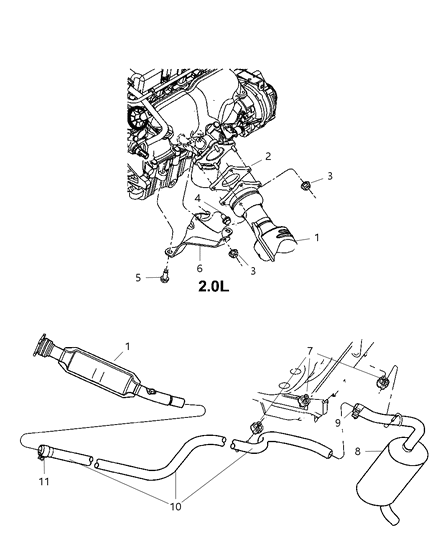 2
3
4
1
6
3
5
2.0L

1
7
9
8
11
10