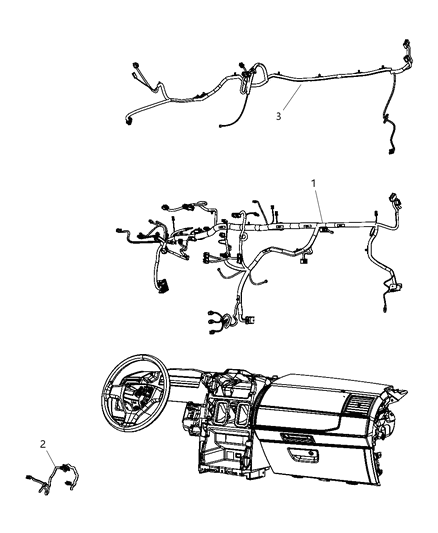 3

1

2