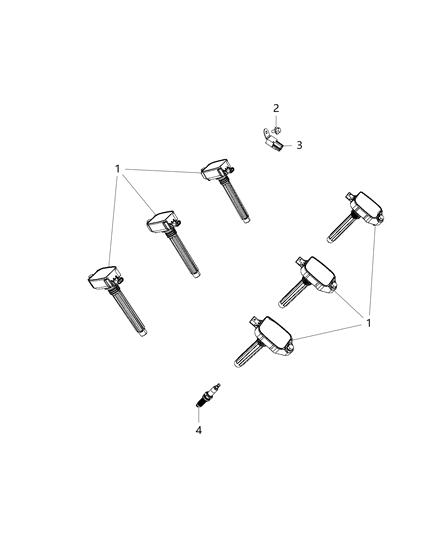 2
3
1
1
4