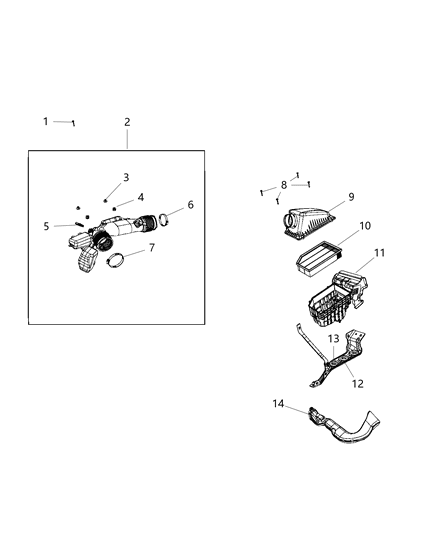 1
2
3
4
5
6
7
8
9
10
11
13
12
14