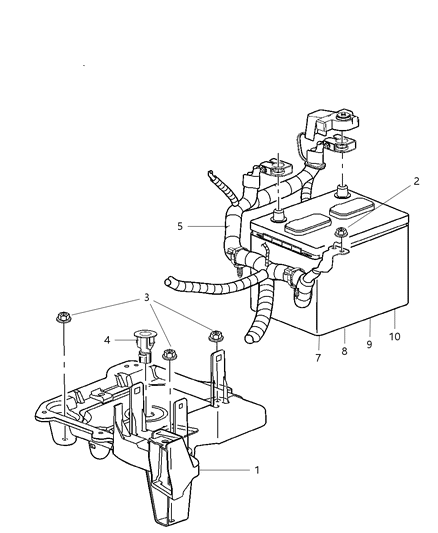 2
5
3
4
7
8
9
10
1