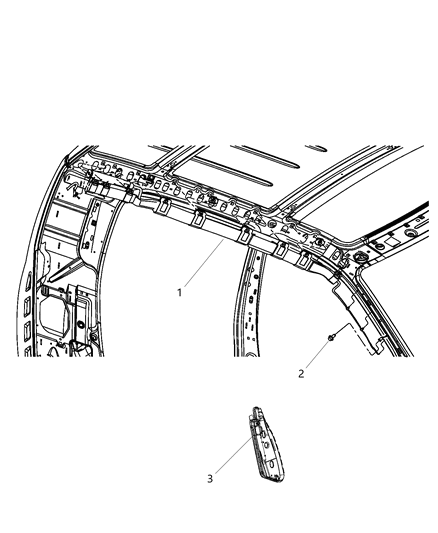 1
2
3