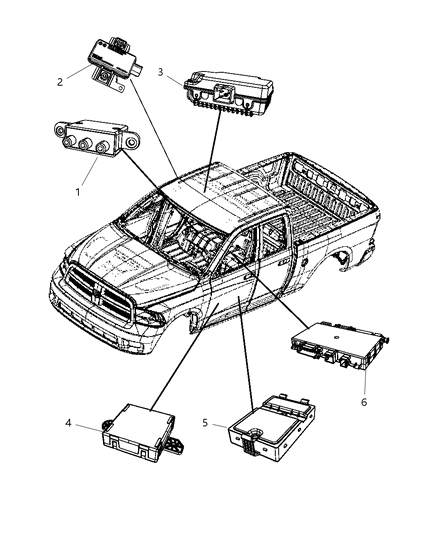 2
3
1
6
4
5