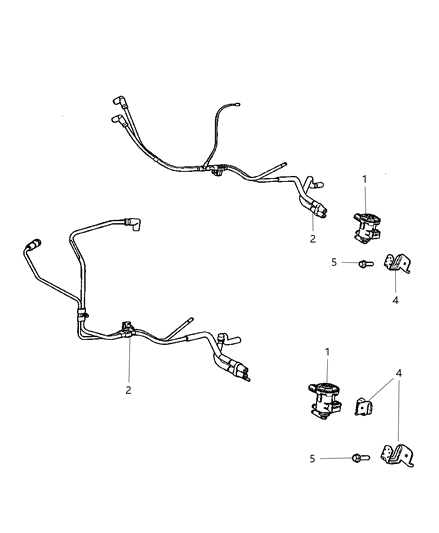 1
2
5
4
2
1
4
5