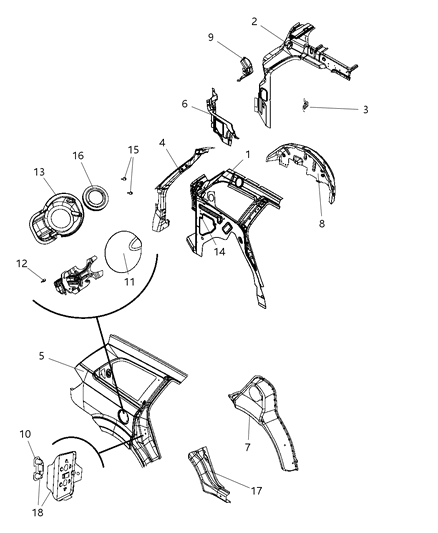 2
9
3
6
4
1
15
16
13
8
14
12
11
5
7
10
17
18