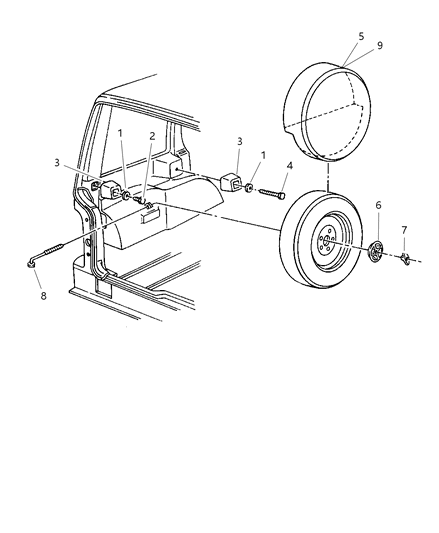 5
9
1
2
3
3
1
4
6
7
8