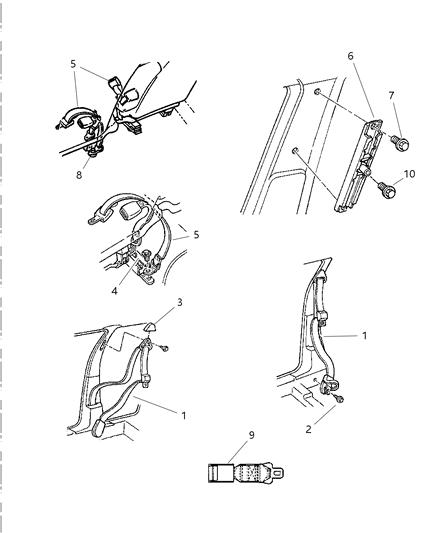 5
8
6
7
10
5
4
3
1
1
2
9