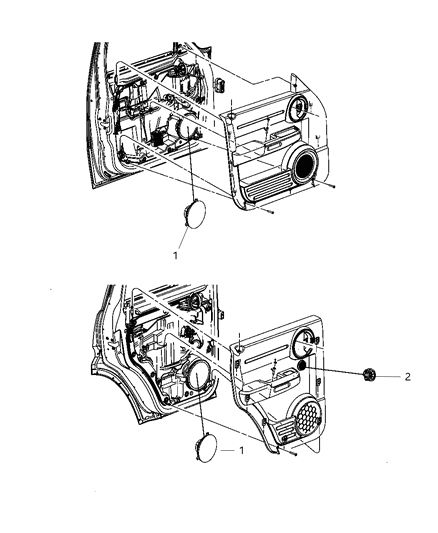 1

2

1