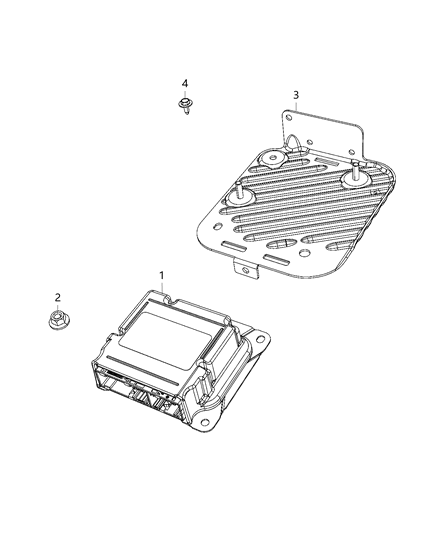 4

3

1

2