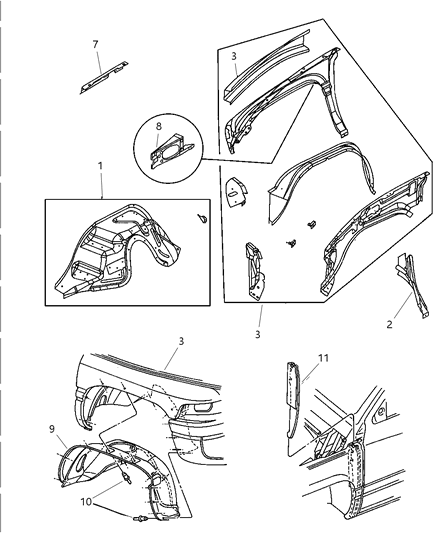 7
3
8
1
3
2
3
11
9
10