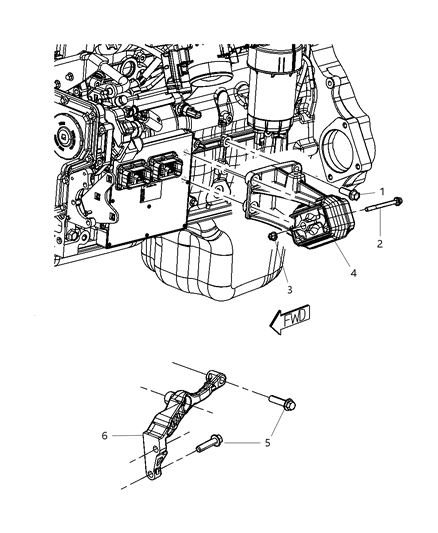 1
2
4
3
FWD
6
5