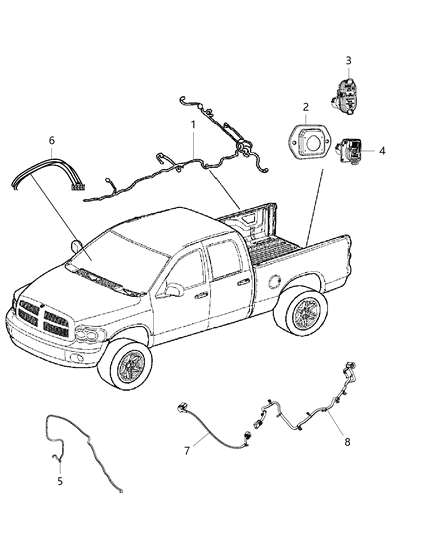 3
2
1
6
4
7
8
5