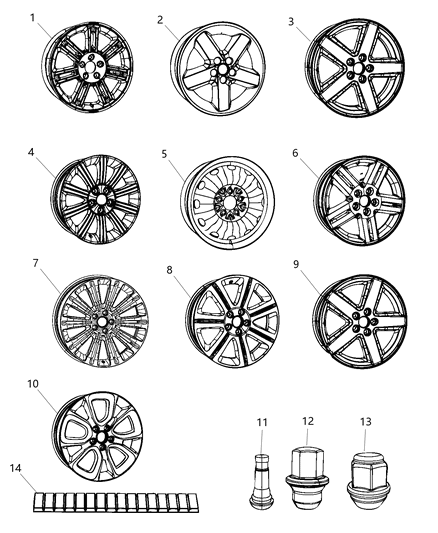 1
2
3
4
5
6
7
8
9
10
11
12
13
14