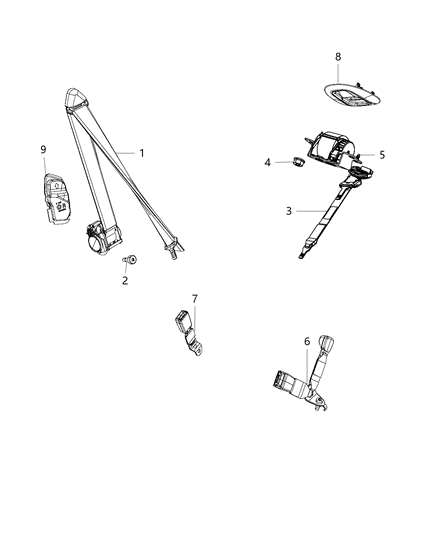 8
9
1
4
5
3
2
7
6