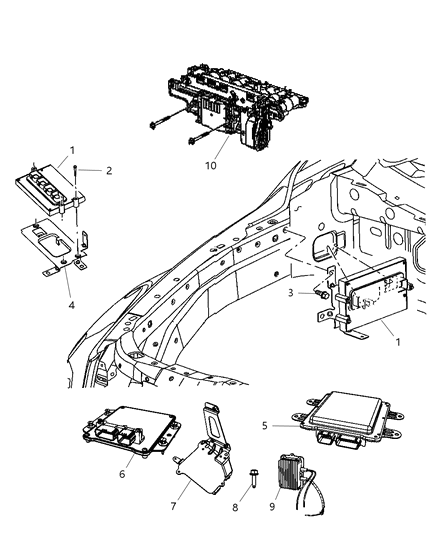 10
1
2
4
3
1
5
6
7
8
9