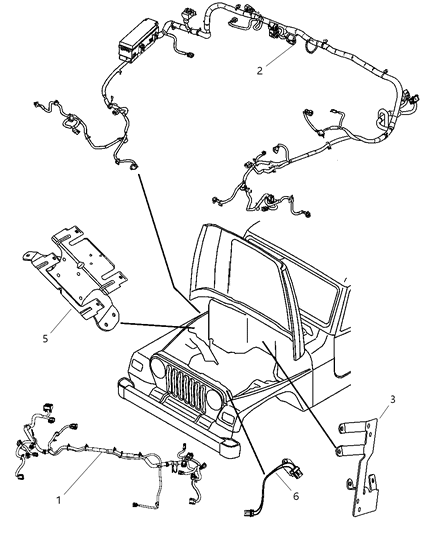 2
5
3
1
6