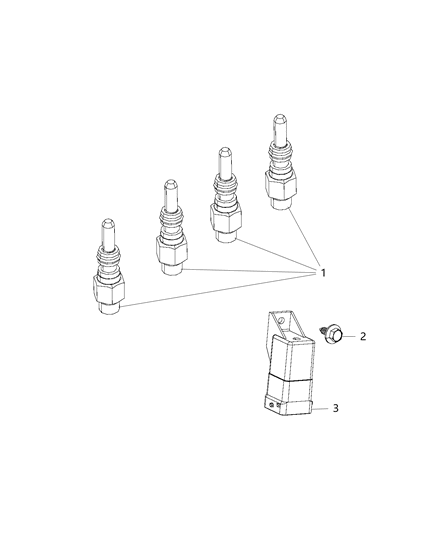 1
2
3