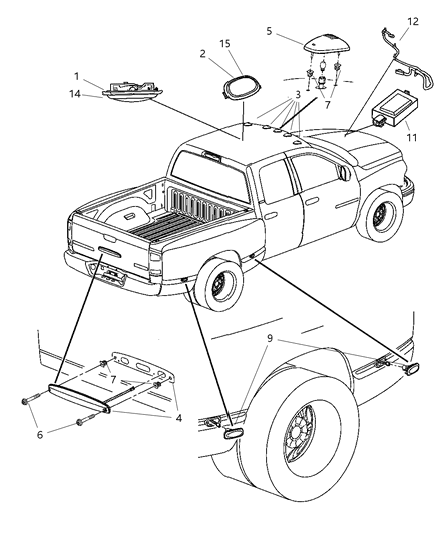 12
5
15
2
1
14
3
7
11
9
7
4
6