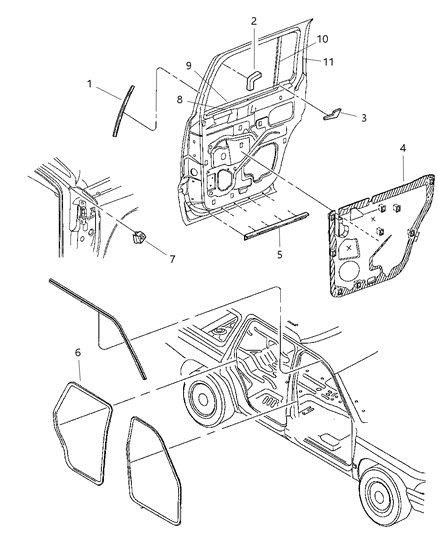 2
10
9
11
1
8
3
4
7
5
6