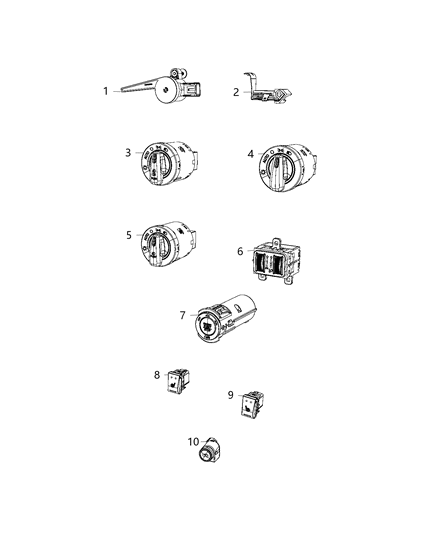 1
2
3
4
5
6
7
8
9
10