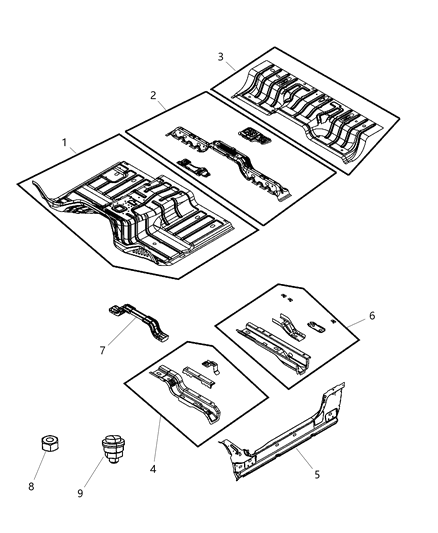 3
2
1
6
7
4
5
8
9