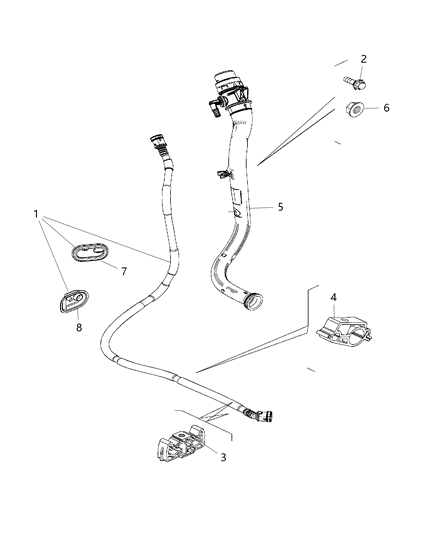 2
6
5
1
7
8
4
3