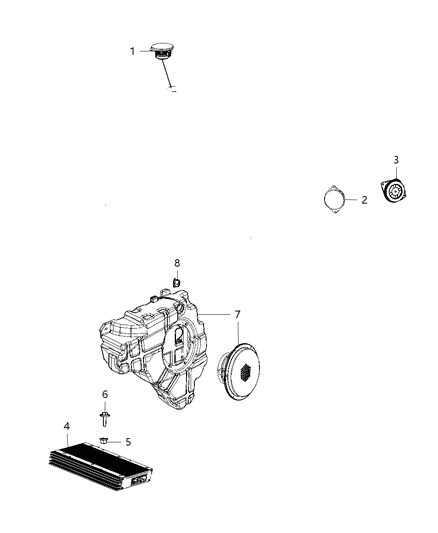 1
3
2
8
7
6
4
5