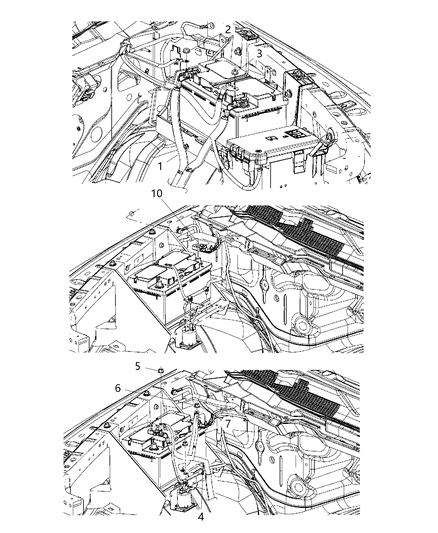 2
3
1
10
5
6
7
4