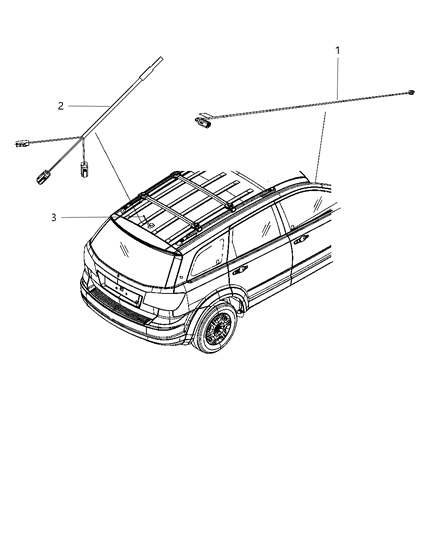 1
2
3