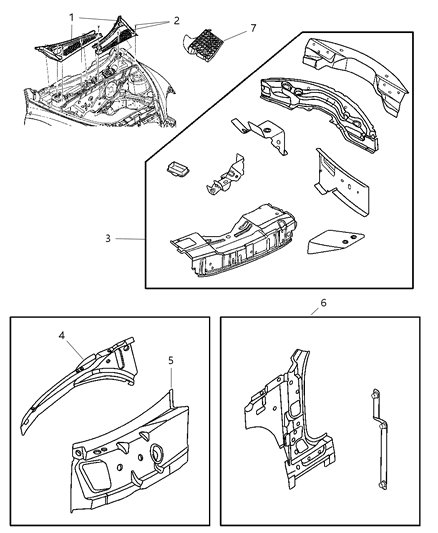 1
2
7
3
6
4
5