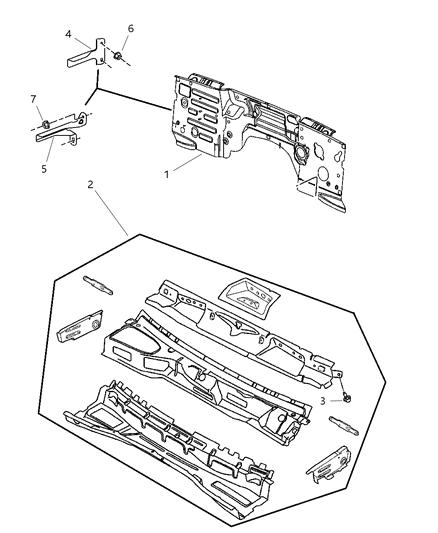 4
6
7
5
1
2
3