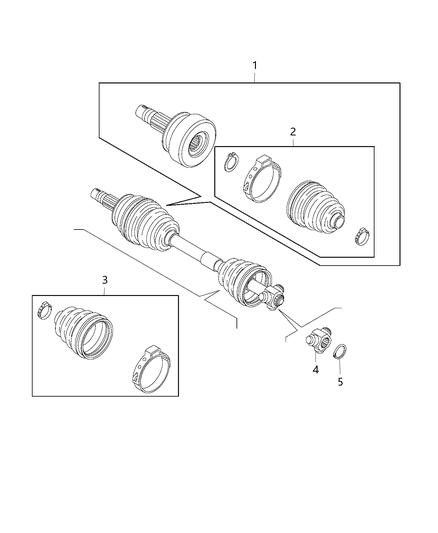 1
2
3
4
5