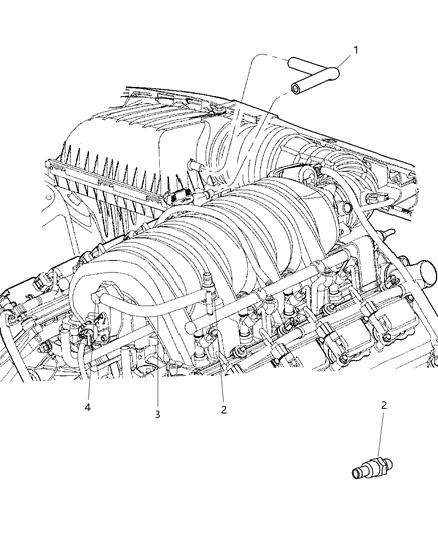 1

4

3

2

2