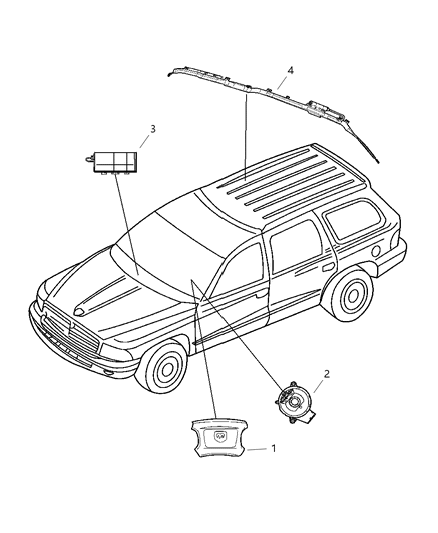 4
3
2
1