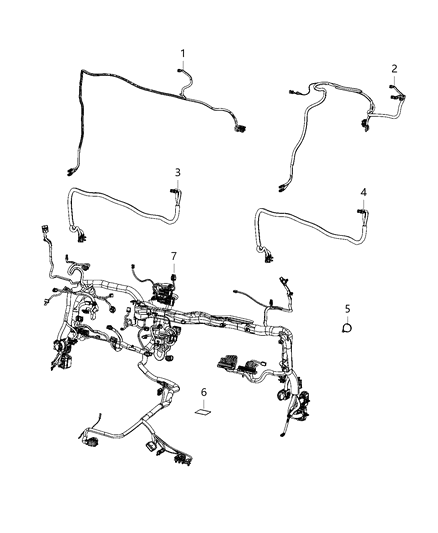 1
2
3
4
7
5
6