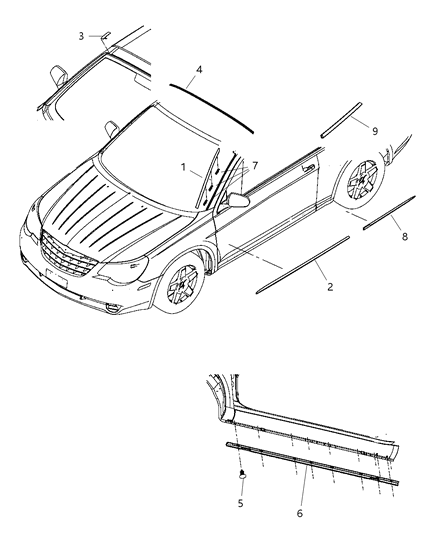 3
4
9
1
7
8
2
5
6