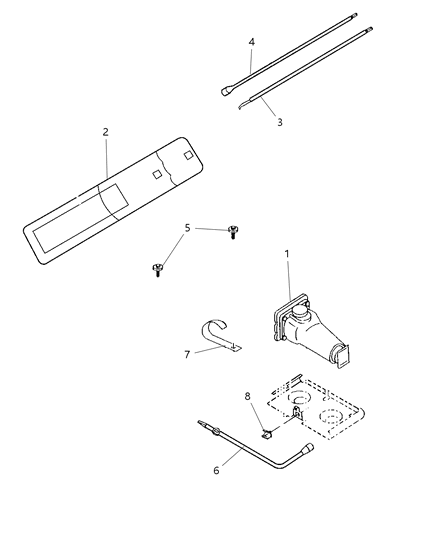 4
3
2
5
1
7
8
6