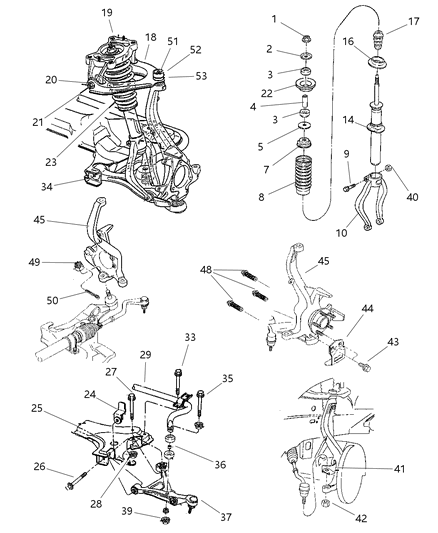 19
18
51
52
53
20
21
23
34
1
2
3
22
4
3
5
7
8
17
16
14
9
40
10
45
49
50
48
45
44
43
33
29
27
35
24
25
36
26
28
39
37
41
42