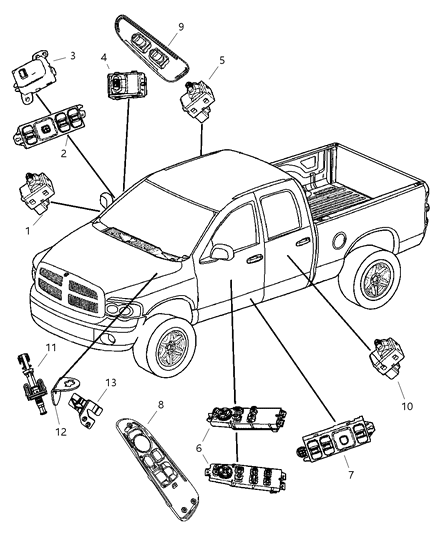 9
3
4
5
2
1
11
13
12
8
6
7
10