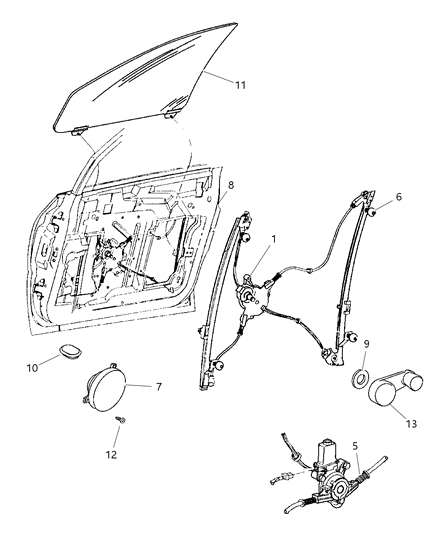 11
8
6
1
9
10
7
13
12
5