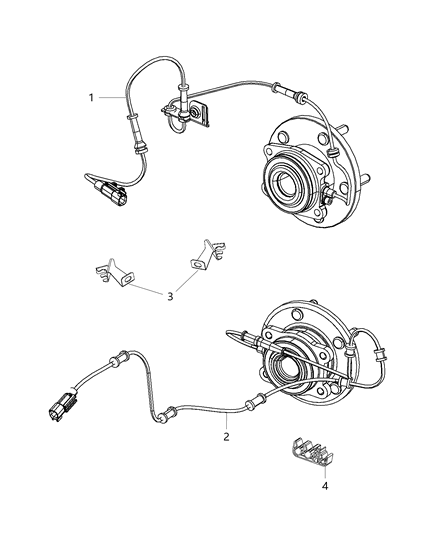 1
3
2
4