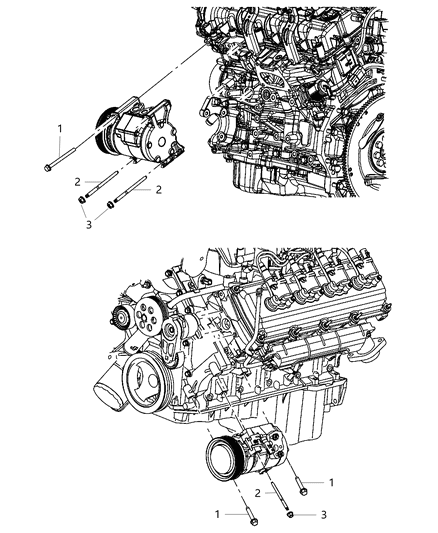 1
2
2
3
1
2
1
3