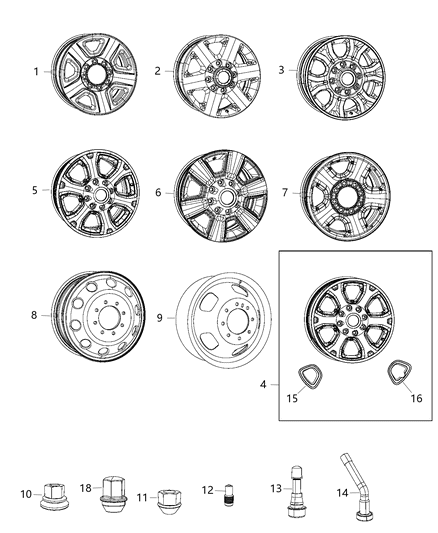 1
2
3
5
6
7
8
9
4
15
16
10
18
11
12
13
14