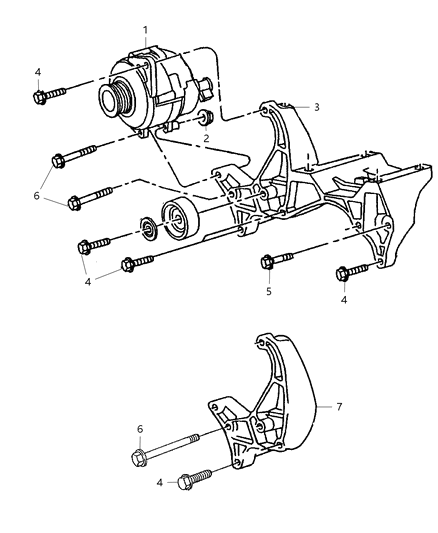 1
4
3
2
6
4
5
4
7
6
4