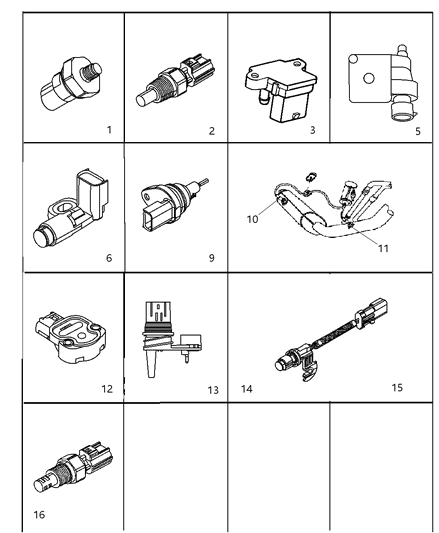 1
2
3
5
6
9
10
11
12
13
14
15
16