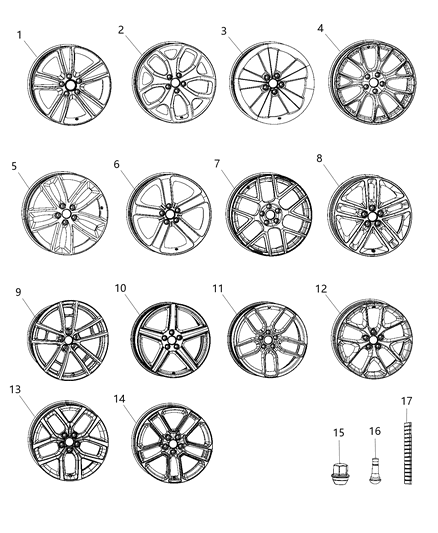 1
2
3
4
5
6
7
8
9
10
11
12
13
14
15
16
17