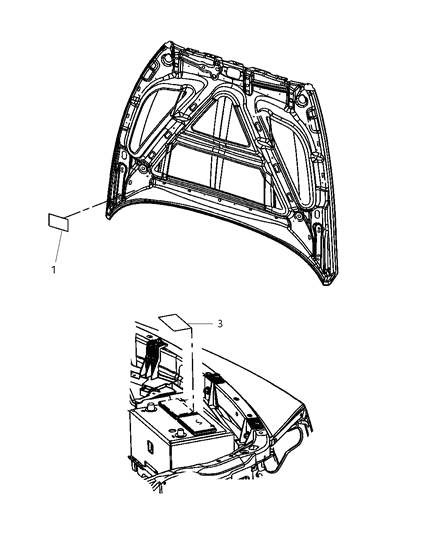 1

3