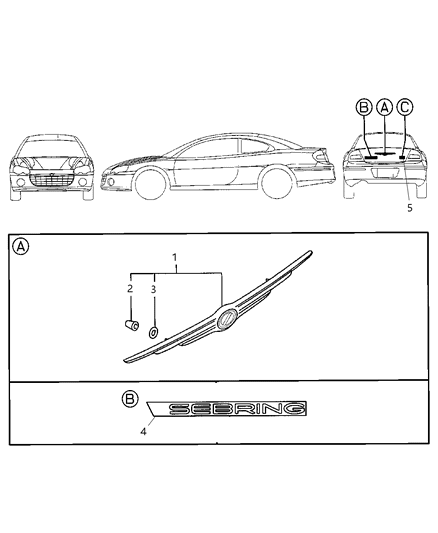 B A C

5

A

1

2

3

B

SEBRING

4