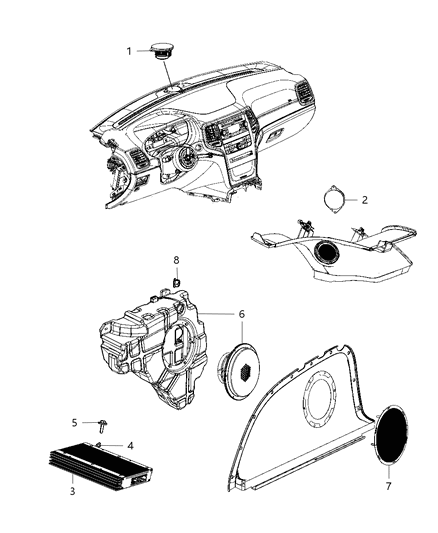 1
2
8
6
5
4
3
7