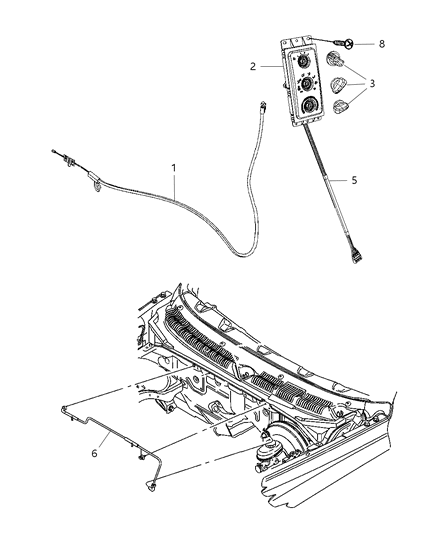 8
2
3
1
5
6